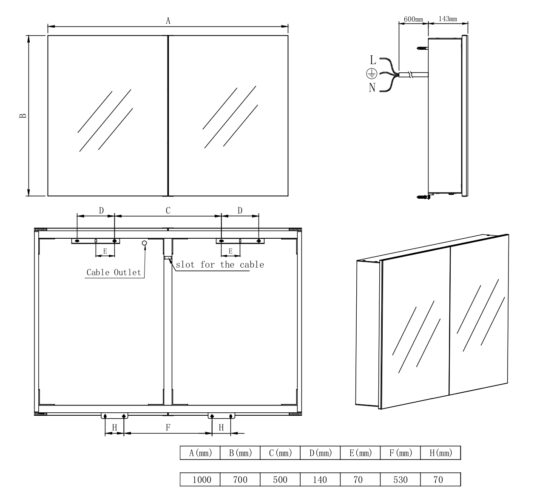 A

B

600mm 143mm

L

N

D C D

E E

Cable Outlet

slot for the cable

H F H

| A(mm) | B(mm) | C(mm) | D(mm) | E(mm) | F(mm) | H(mm) |
|---|---|---|---|---|---|---|
| 1000 | 700 | 500 | 140 | 70 | 530 | 70 |