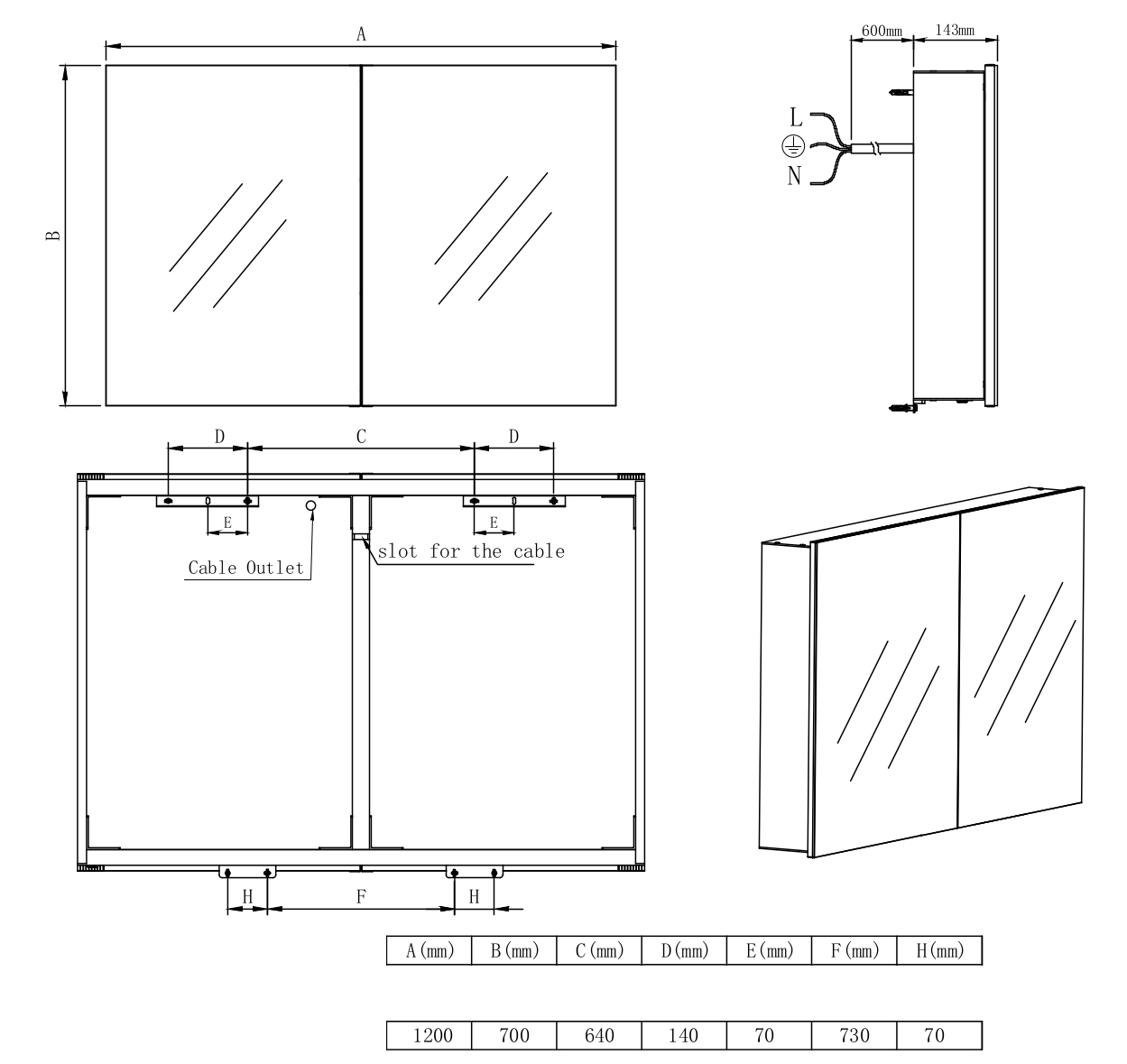 A

B

600mm 143mm

L

N

D C D

E E

Cable Outlet

slot for the cable

H F H

| A(mm) | B(mm) | C(mm) | D(mm) | E(mm) | F(mm) | H(mm) |
|---|---|---|---|---|---|---|
| 1200 | 700 | 640 | 140 | 70 | 730 | 70 |